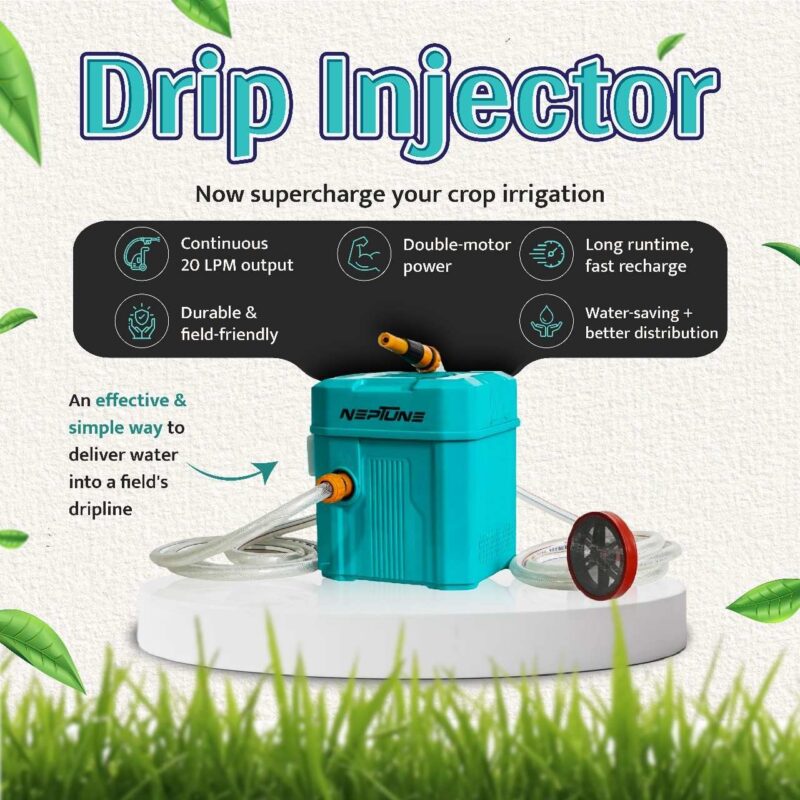 Drip Injector

Now supercharge your crop irrigation

Continuous 20 LPM output

Double-motor power

Long runtime, fast recharge

Durable & field-friendly

Water-saving + better distribution

An effective & simple way to deliver water into a field's dripline

NEPTUNE