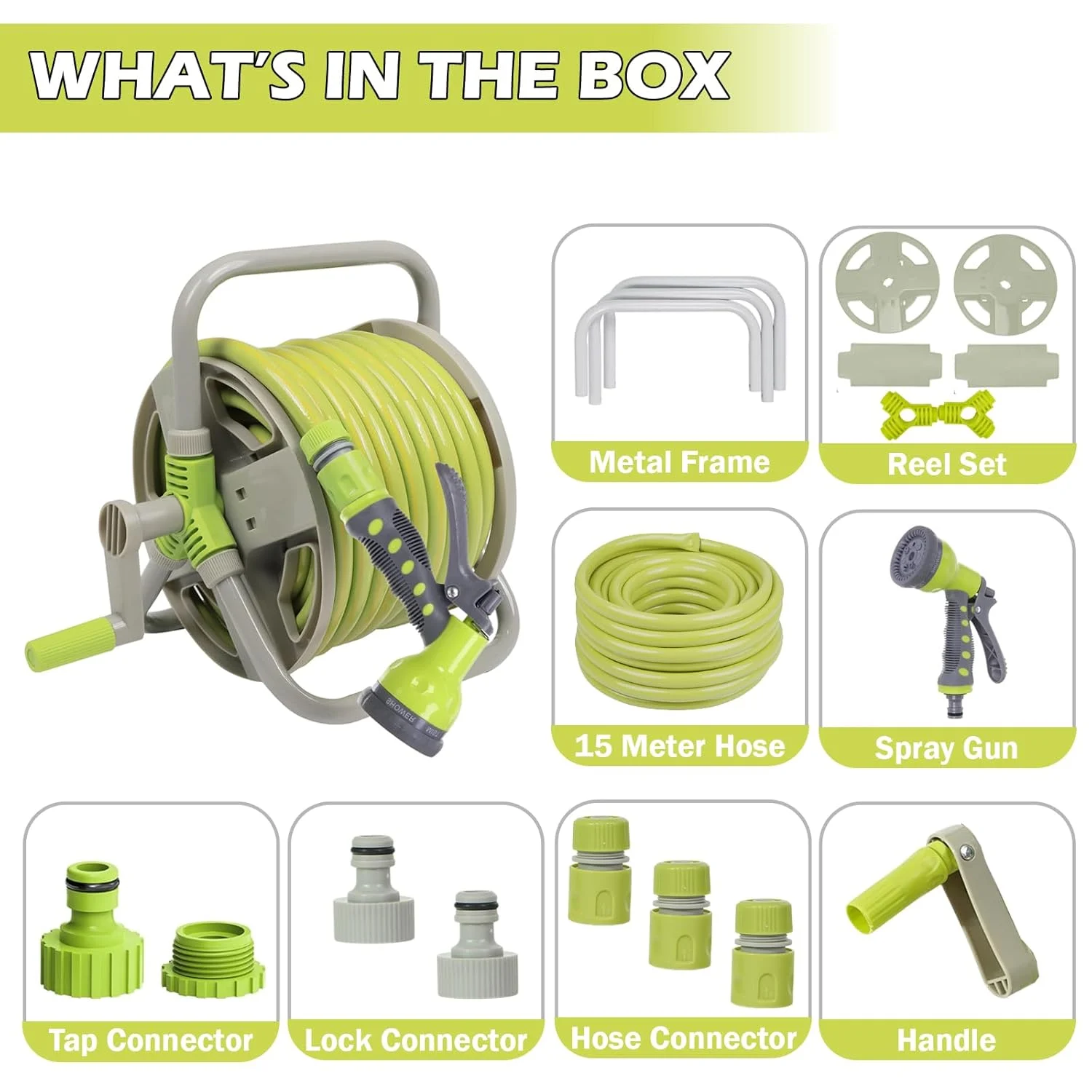 WHAT'S IN THE BOX

Metal Frame

Reel Set

15 Meter Hose

Spray Gun

Tap Connector

Lock Connector

Hose Connector

Handle